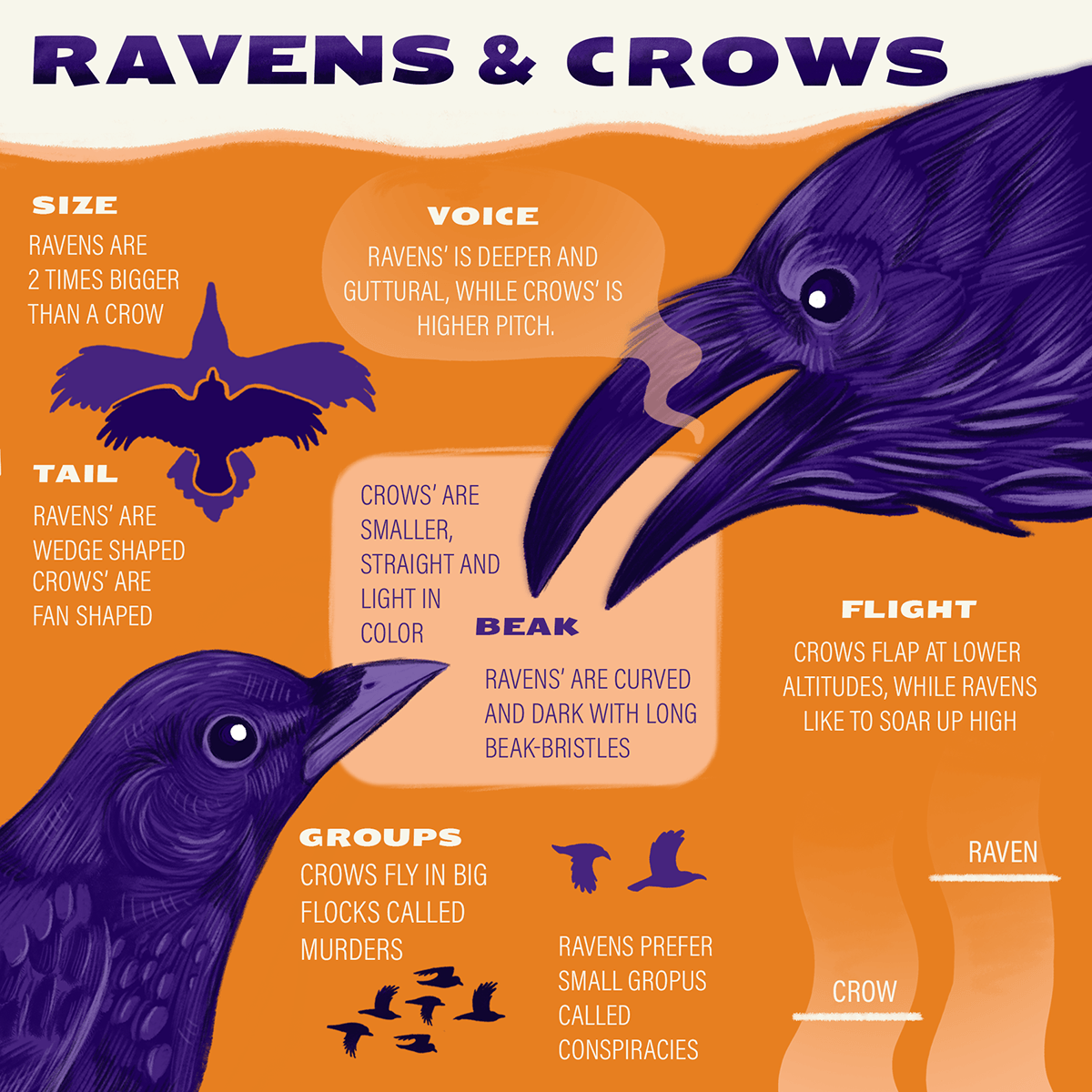 RAVENS & CROWS

SIZE

RAVENS ARE 2 TIMES BIGGER THAN A CROW

VOICE

RAVENS' IS DEEPER AND GUTTURAL, WHILE CROWS' IS HIGHER PITCH.

TAIL

RAVENS' ARE WEDGE SHAPED CROWS' ARE FAN SHAPED

CROWS' ARE SMALLER, STRAIGHT AND LIGHT IN COLOR

BEAK

RAVENS' ARE CURVED AND DARK WITH LONG BEAK-BRISTLES

FLIGHT

CROWS FLAP AT LOWER ALTITUDES, WHILE RAVENS LIKE TO SOAR UP HIGH

GROUPS

CROWS FLY IN BIG FLOCKS CALLED MURDERS

RAVENS PREFER SMALL GROPUS CALLED CONSPIRACIES

RAVEN

CROW